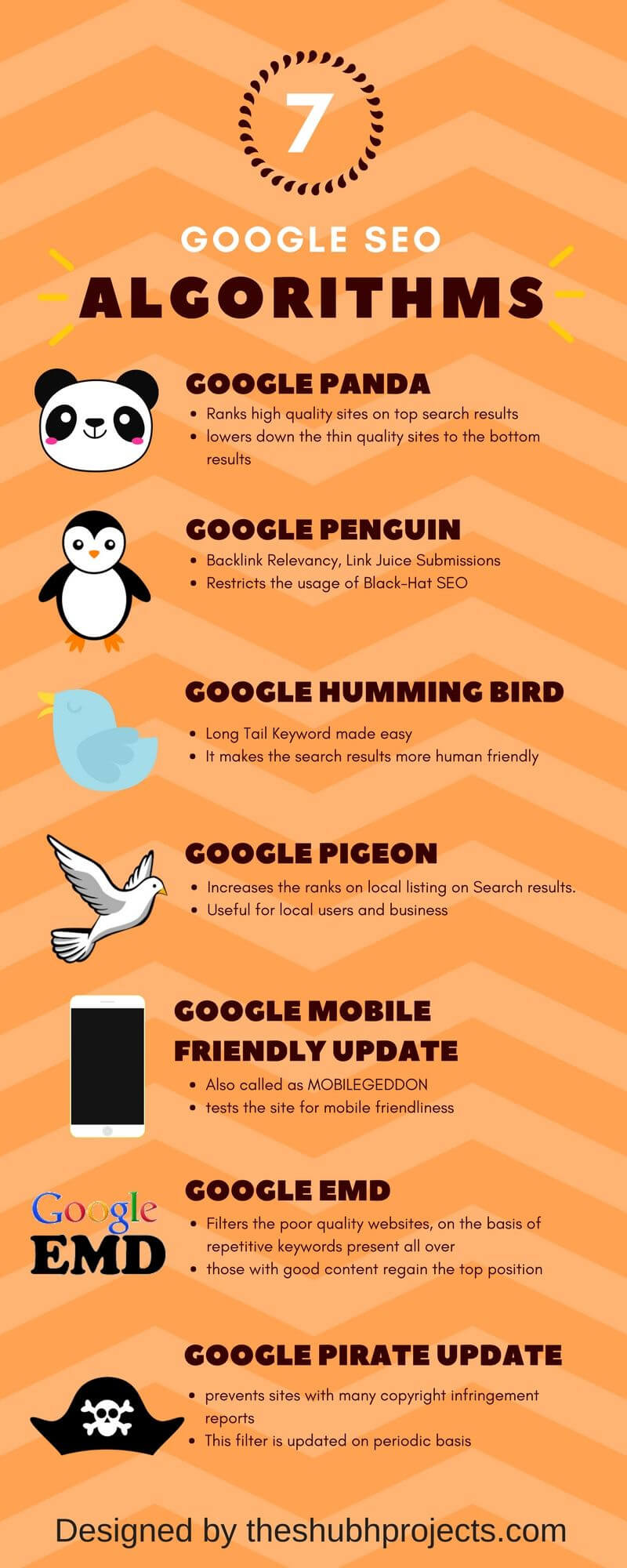 7

GOOGLE SEO

ALGORITHMS

GOOGLE PANDA

- Ranks high quality sites on top search results
- lowers down the thin quality sites to the bottom results

GOOGLE PENGUIN

- Backlink Relevancy, Link Juice Submissions
- Restricts the usage of Black-Hat SEO

GOOGLE HUMMING BIRD

- Long Tail Keyword made easy
- It makes the search results more human friendly

GOOGLE PIGEON

- Increases the ranks on local listing on Search results.
- Useful for local users and business

GOOGLE MOBILE FRIENDLY UPDATE

- Also called as MOBILEGEDDON
- tests the site for mobile friendliness

Google EMD

GOOGLE EMD

- Filters the poor quality websites, on the basis of repetitive keywords present all over
- those with good content regain the top position

GOOGLE PIRATE UPDATE

- prevents sites with many copyright infringement reports
- This filter is updated on periodic basis

Designed by theshubhprojects.com