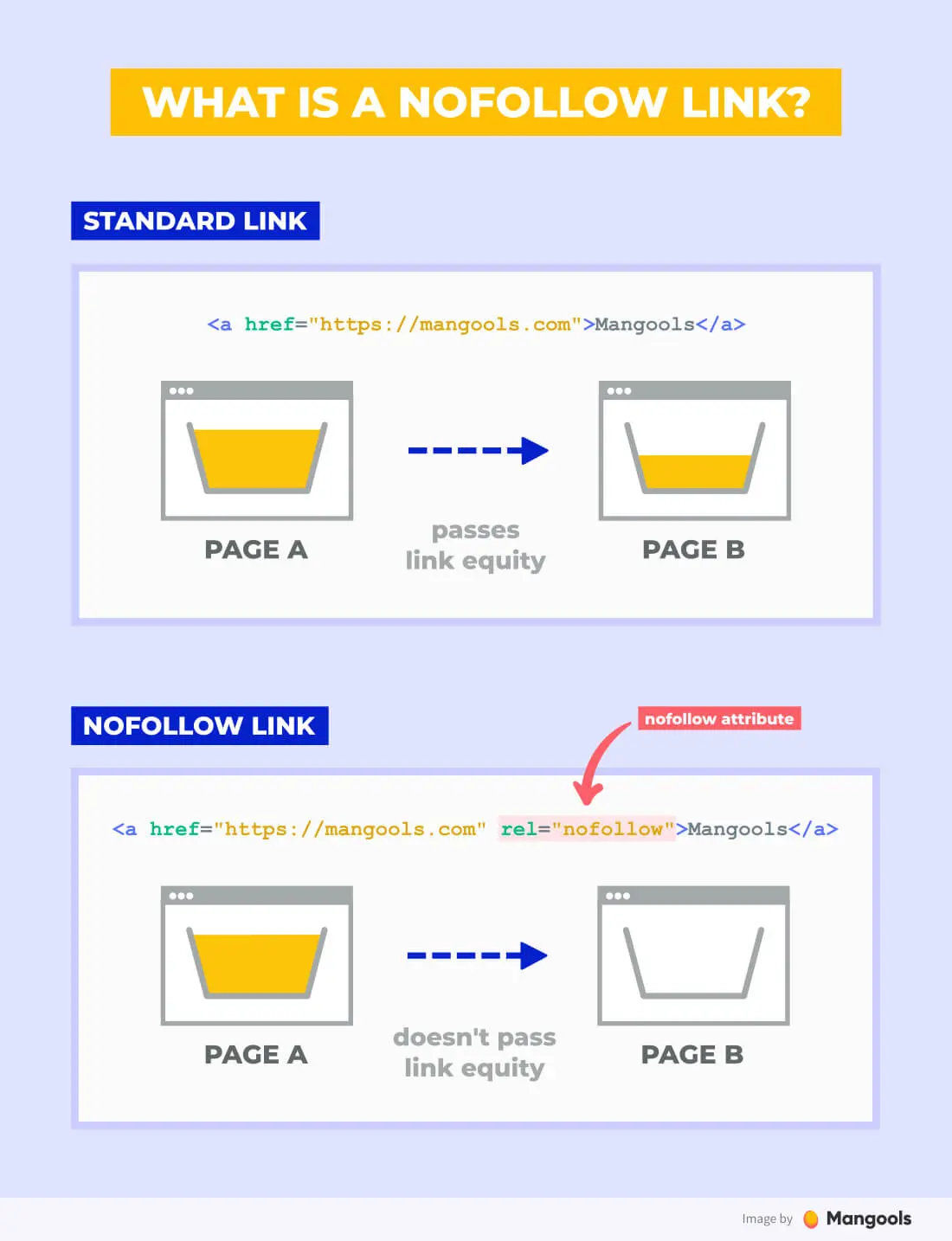 WHAT IS A NOFOLLOW LINK?

STANDARD LINK

<a href="https://mangools.com">Mangools</a>

PAGE A

passes link equity

PAGE B

NOFOLLOW LINK

nofollow attribute

<a href="https://mangools.com" rel="nofollow">Mangools</a>

PAGE A

doesn't pass link equity

PAGE B

Image by Mangools