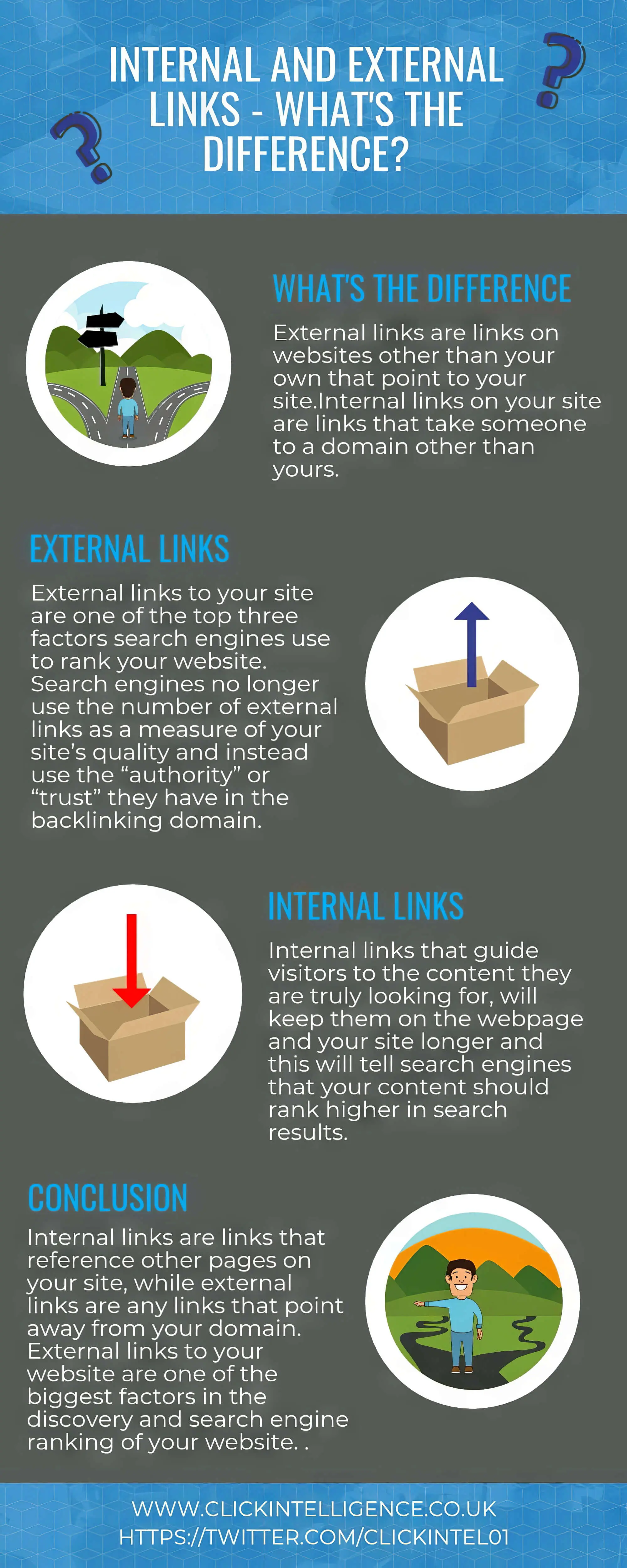 INTERNAL AND EXTERNAL LINKS - WHAT'S THE DIFFERENCE?

WHAT'S THE DIFFERENCE

External links are links on websites other than your own that point to your site.Internal links on your site are links that take someone to a domain other than yours.

EXTERNAL LINKS

External links to your site are one of the top three factors search engines use to rank your website. Search engines no longer use the number of external links as a measure of your site's quality and instead use the "authority" or "trust" they have in the backlinking domain.

INTERNAL LINKS

Internal links that guide visitors to the content they are truly looking for, will keep them on the webpage and your site longer and this will tell search engines that your content should rank higher in search results.

CONCLUSION

Internal links are links that reference other pages on your site, while external links are any links that point away from your domain. External links to your website are one of the biggest factors in the discovery and search engine ranking of your website. .

WWW.CLICKINTELLIGENCE.CO.UK
HTTPS://TWITTER.COM/CLICKINTEL01