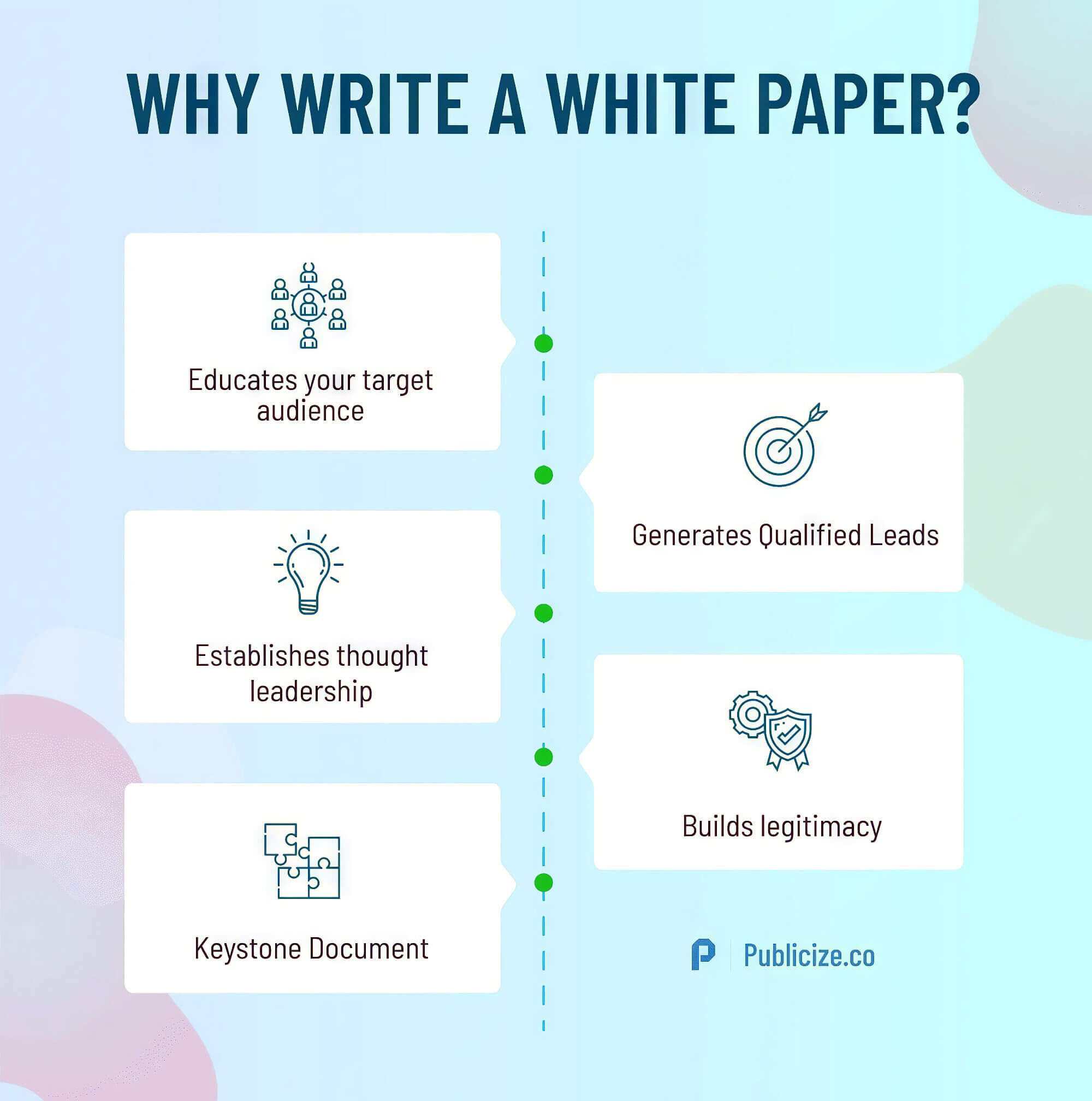 WHY WRITE A WHITE PAPER?

Educates your target audience

Generates Qualified Leads

Establishes thought leadership

Builds legitimacy

Keystone Document

Publicize.co