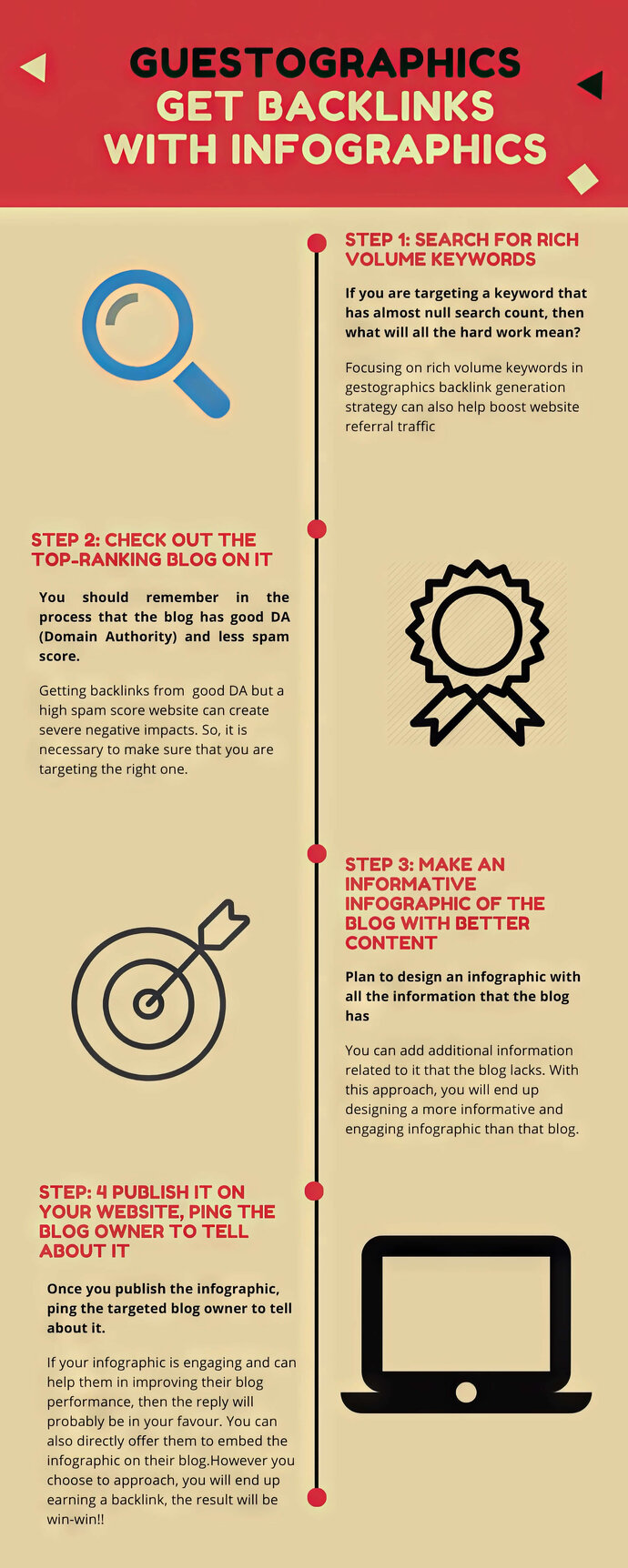 GUESTOGRAPHICS
GET BACKLINKS WITH INFOGRAPHICS

STEP 1: SEARCH FOR RICH VOLUME KEYWORDS

If you are targeting a keyword that has almost null search count, then what will all the hard work mean?

Focusing on rich volume keywords in gestographics backlink generation strategy can also help boost website referral traffic

STEP 2: CHECK OUT THE TOP-RANKING BLOG ON IT

You should remember in the process that the blog has good DA (Domain Authority) and less spam score.

Getting backlinks from good DA but a high spam score website can create severe negative impacts. So, it is necessary to make sure that you are targeting the right one.

STEP 3: MAKE AN INFORMATIVE INFOGRAPHIC OF THE BLOG WITH BETTER CONTENT

Plan to design an infographic with all the information that the blog has

You can add additional information related to it that the blog lacks. With this approach, you will end up designing a more informative and engaging infographic than that blog.

STEP: 4 PUBLISH IT ON YOUR WEBSITE, PING THE BLOG OWNER TO TELL ABOUT IT

Once you publish the infographic, ping the targeted blog owner to tell about it.

If your infographic is engaging and can help them in improving their blog performance, then the reply will probably be in your favour. You can also directly offer them to embed the infographic on their blog.However you choose to approach, you will end up earning a backlink, the result will be win-win!!