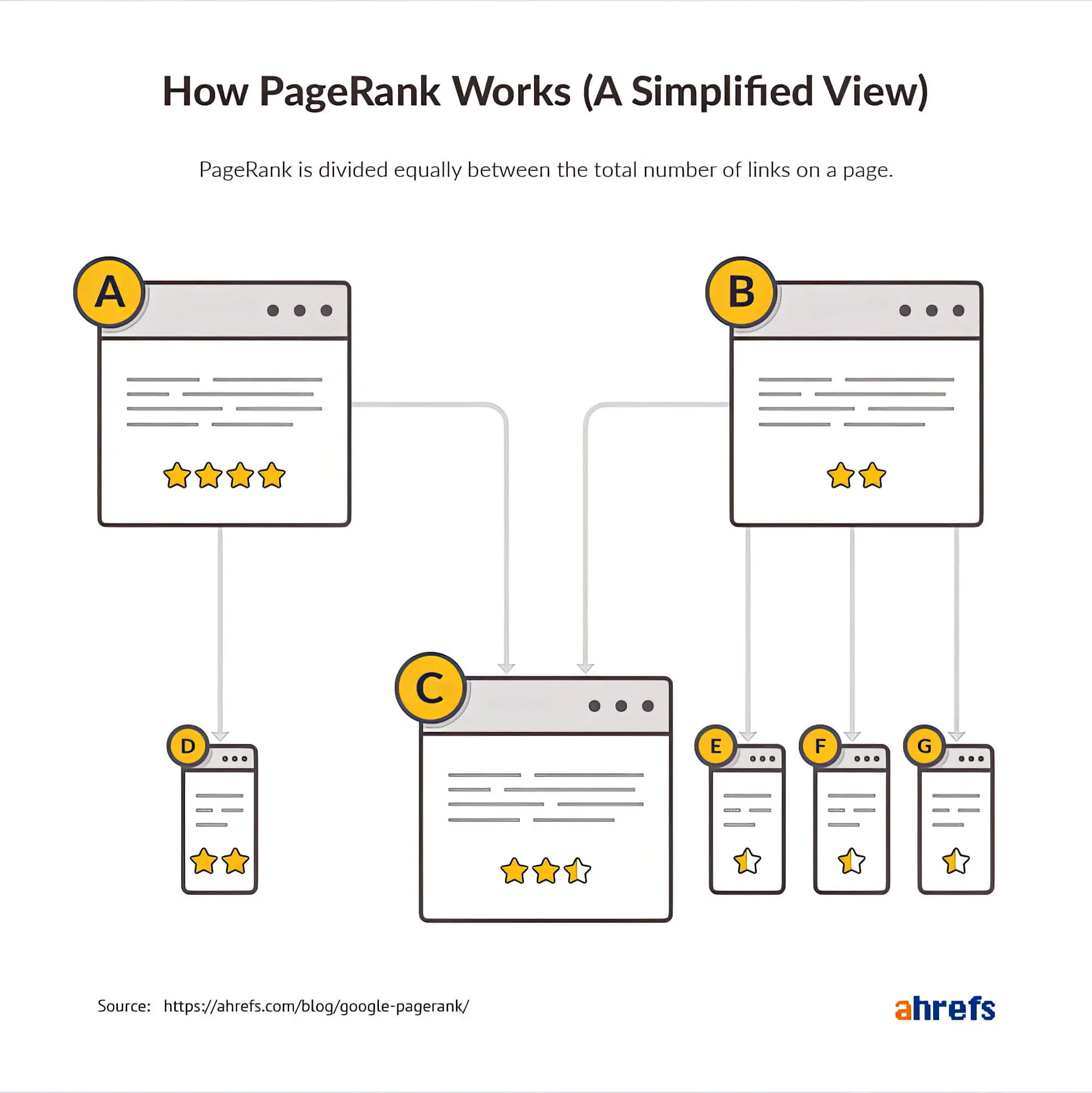 How PageRank Works (A Simplified View)

PageRank is divided equally between the total number of links on a page.

A

B

C

D

E

F

G

Source: https://ahrefs.com/blog/google-pagerank/

ahrefs